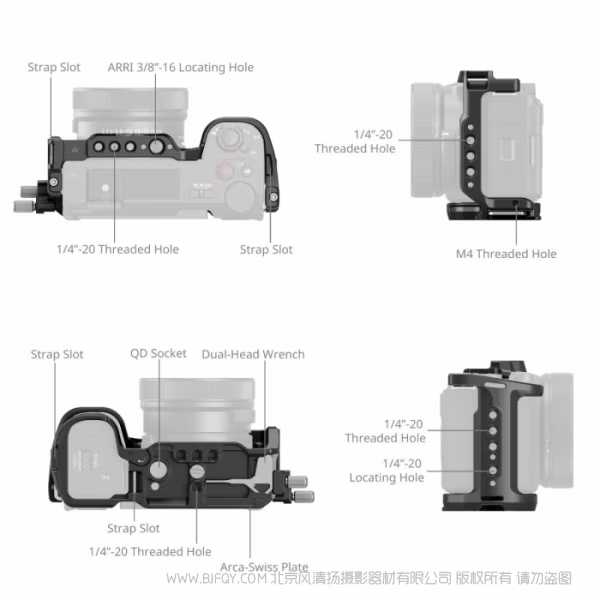 Strap Slot
ARRI 3/8"-16 Locating Hole
1/4"-20 Threaded Hole
Strap Slot

1/4"-20 Threaded Hole
M4 Threaded Hole

Strap Slot
QD Socket
Dual-Head Wrench
Strap Slot
1/4"-20 Threaded Hole
Arca-Swiss Plate

1/4"-20 Threaded Hole
1/4"-20 Locating Hole

WWW.BJFQY.COM 北京风清扬摄影器材有限公司 版权所有 请勿盗图