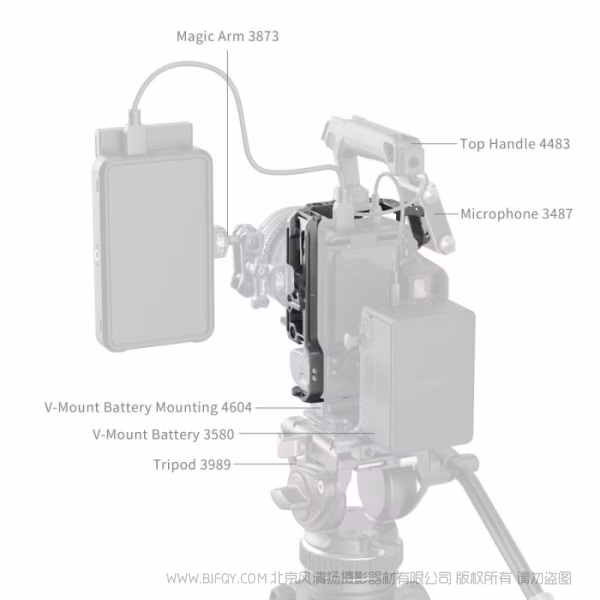 Magic Arm 3873

Top Handle 4483

Microphone 3487

V-Mount Battery Mounting 4604

V-Mount Battery 3580

Tripod 3989

WWW.BJFQY.COM 北京风清扬摄影器材有限公司 版权所有 请勿盗图