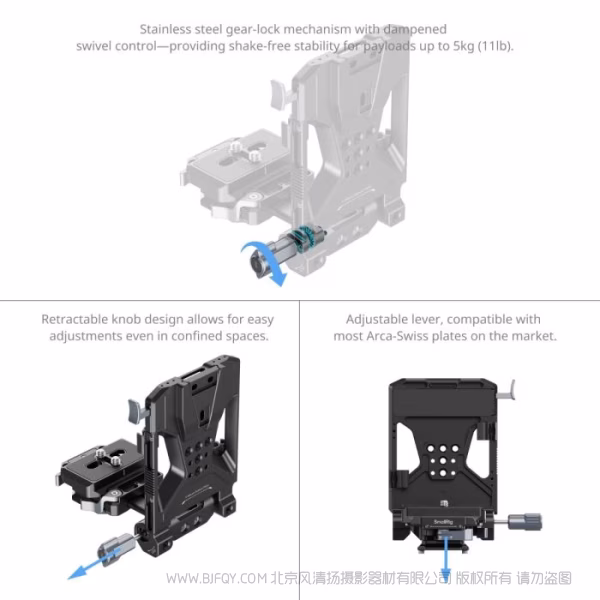 Stainless steel gear-lock mechanism with dampened swivel control—providing shake-free stability for payloads up to 5kg (11lb).

Retractable knob design allows for easy adjustments even in confined spaces.

Adjustable lever, compatible with most Arca-Swiss plates on the market.

SmallRig

WWW.BJFQY.COM 北京风清扬摄影器材有限公司 版权所有 请勿盗图