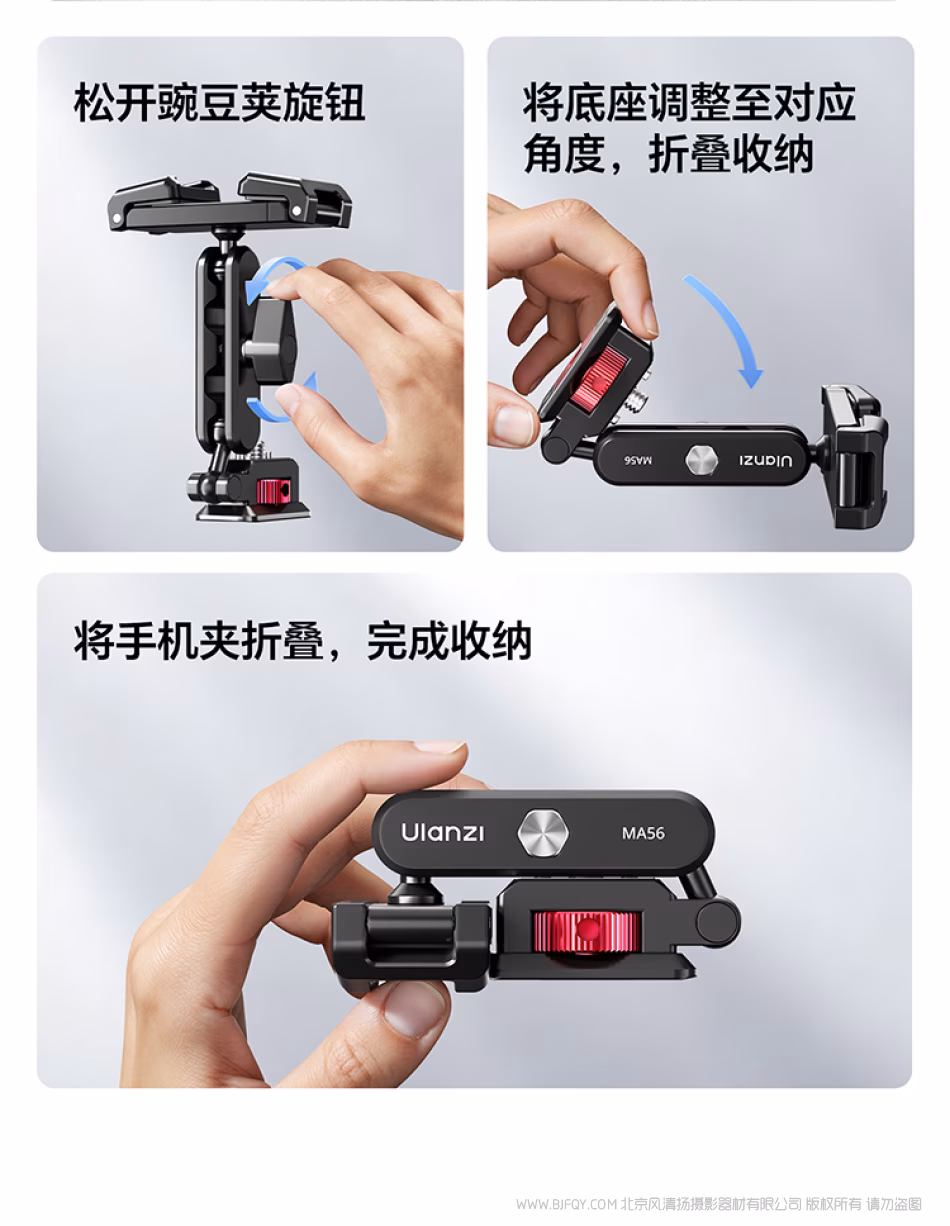 松开豌豆荚旋钮

将底座调整至对应角度，折叠收纳

MA56

Ulanzi

将手机夹折叠，完成收纳

Ulanzi

MA56

WWW.BJFQY.COM 北京风清扬摄影器材有限公司 版权所有 请勿盗图