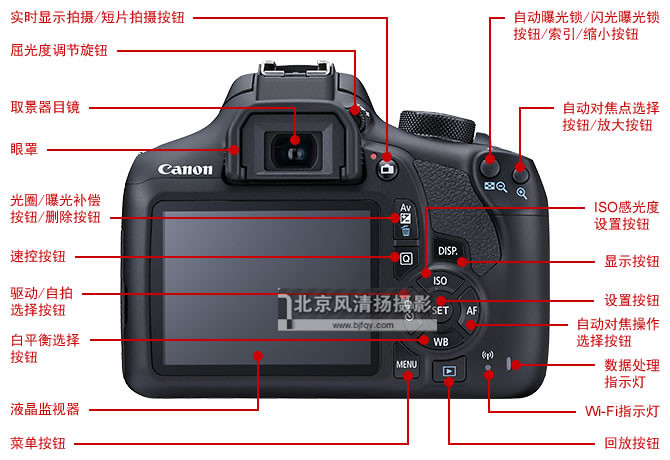 实时显示拍摄/短片拍摄按钮

屈光度调节旋钮

取景器目镜

眼罩

光圈/曝光补偿按钮/删除按钮

速控按钮

驱动/自拍选择按钮

白平衡选择按钮

液晶监视器

菜单按钮

自动曝光锁/闪光曝光锁按钮/索引/缩小按钮

自动对焦点选择按钮/放大按钮

ISO感光度设置按钮

显示按钮

设置按钮

自动对焦操作选择按钮

数据处理指示灯

Wi-Fi指示灯

回放按钮

Canon

Av

Q

DISP.

ISO

SET

AF

WB

MENU

北京风清扬摄影
www.bjfqy.com