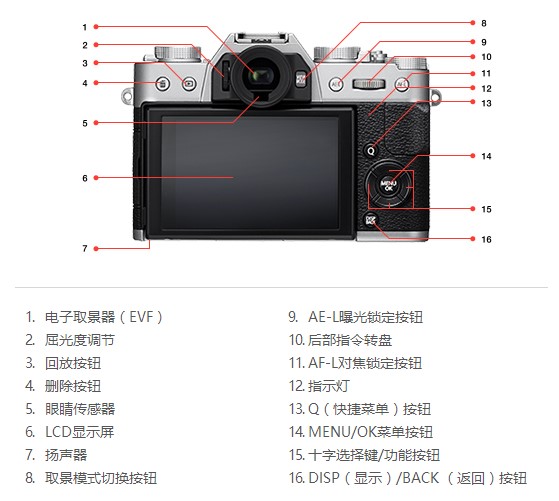 1
2
3
4
5
6
7
8
9
10
11
12
13
14
15
16

AE-L
AF-L
Q
MENU
OK
DISP
BACK

1. 电子取景器（EVF）
2. 屈光度调节
3. 回放按钮
4. 删除按钮
5. 眼睛传感器
6. LCD显示屏
7. 扬声器
8. 取景模式切换按钮

9. AE-L曝光锁定按钮
10. 后部指令转盘
11. AF-L对焦锁定按钮
12. 指示灯
13. Q（快捷菜单）按钮
14. MENU/OK菜单按钮
15. 十字选择键/功能按钮
16. DISP（显示）/BACK （返回）按钮