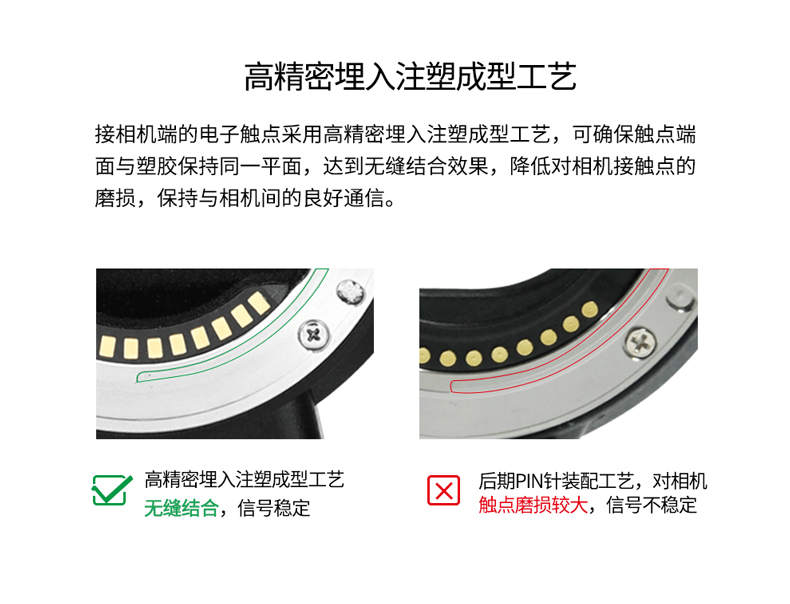 高精密埋入注塑成型工艺

接相机端的电子触点采用高精密埋入注塑成型工艺，可确保触点端面与塑胶保持同一平面，达到无缝结合效果，降低对相机接触点的磨损，保持与相机间的良好通信。

高精密埋入注塑成型工艺
无缝结合，信号稳定

后期PIN针装配工艺，对相机触点磨损较大，信号不稳定