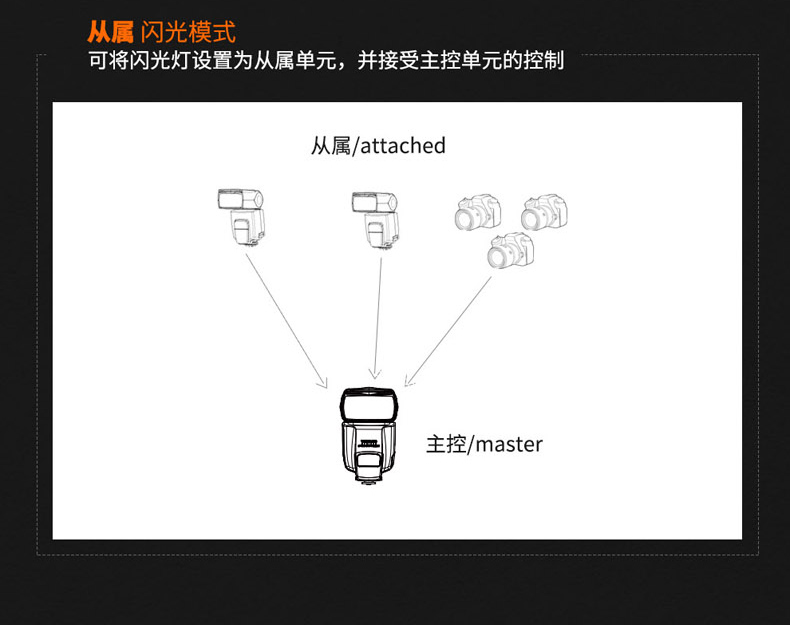 从属 闪光模式
可将闪光灯设置为从属单元，并接受主控单元的控制

从属/attached

主控/master