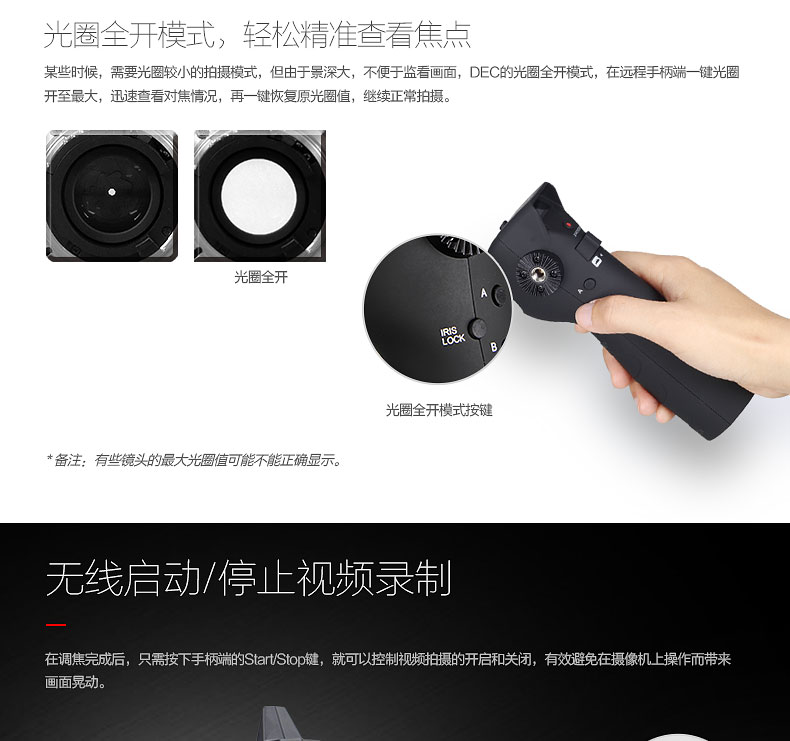 光圈全开模式，轻松精准查看焦点

某些时候，需要光圈较小的拍摄模式，但由于景深大，不便于监看画面，DEC的光圈全开模式，在远程手柄端一键光圈开至最大，迅速查看对焦情况，再一键恢复原光圈值，继续正常拍摄。

光圈全开

A

IRIS LOCK

B

A

光圈全开模式按键

*备注：有些镜头的最大光圈值可能不能正确显示。

无线启动/停止视频录制

在调焦完成后，只需按下手柄端的Start/Stop键，就可以控制视频拍摄的开启和关闭，有效避免在摄像机上操作而带来画面晃动。