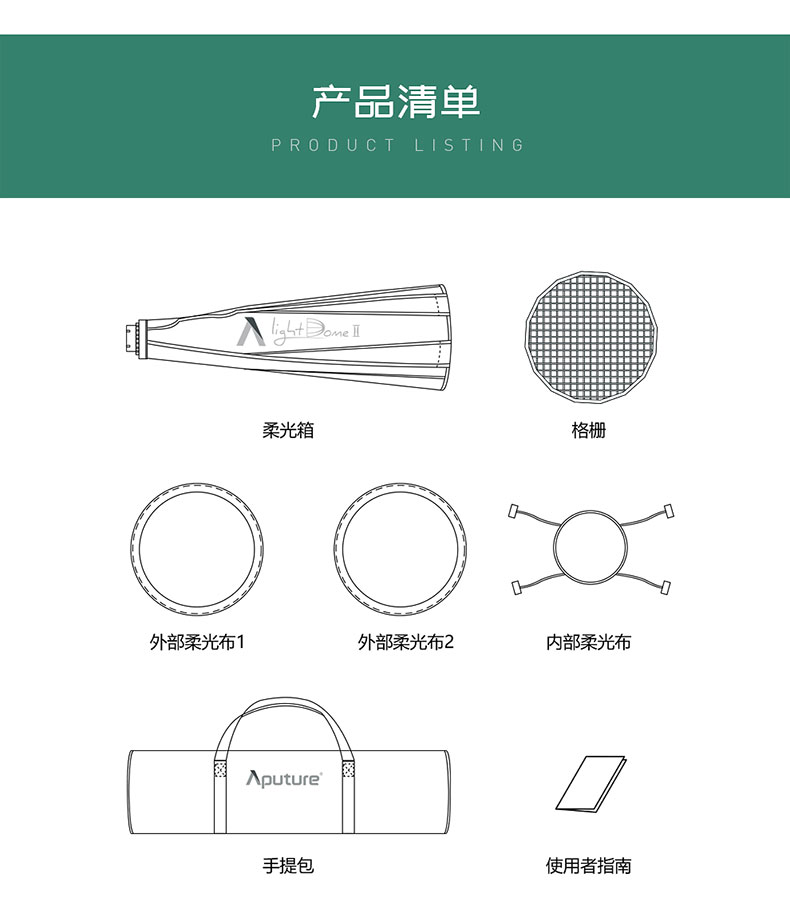 产品清单

PRODUCT LISTING

light Dome II

柔光箱

格栅

外部柔光布1

外部柔光布2

内部柔光布

Aputure

手提包

使用者指南