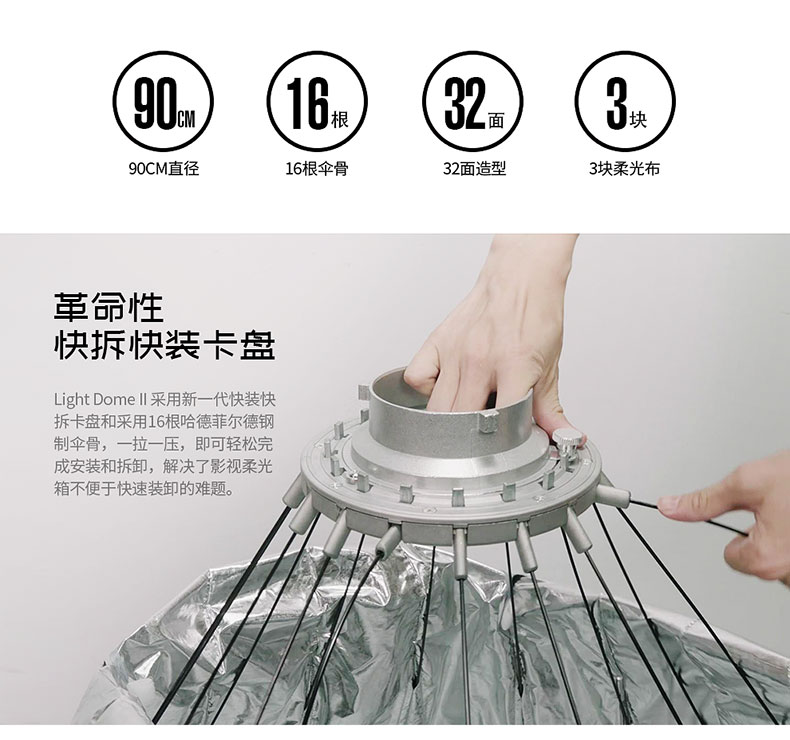 90CM

90CM直径

16根

16根伞骨

32面

32面造型

3块

3块柔光布

革命性
快拆快装卡盘

Light Dome II 采用新一代快装快拆卡盘和采用16根哈德菲尔德钢制伞骨，一拉一压，即可轻松完成安装和拆卸，解决了影视柔光箱不便于快速装卸的难题。