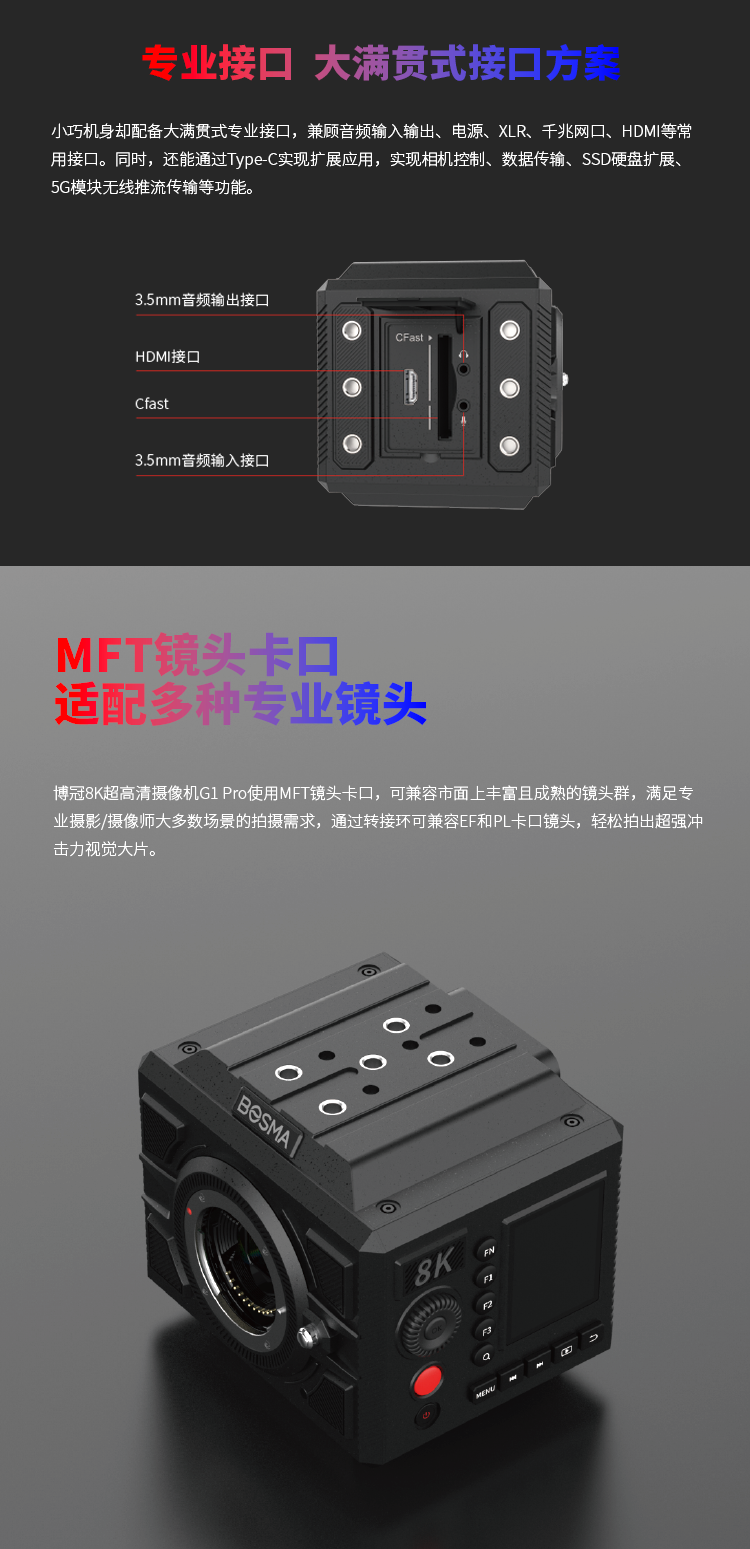 专业接口 大满贯式接口方案

小巧机身却配备大满贯式专业接口，兼顾音频输入输出、电源、XLR、千兆网口、HDMI等常用接口。同时，还能通过Type-C实现扩展应用，实现相机控制、数据传输、SSD硬盘扩展、5G模块无线推流传输等功能。

3.5mm音频输出接口

HDMI接口

Cfast

3.5mm音频输入接口

CFast

MFT镜头卡口
适配多种专业镜头

博冠8K超高清摄像机G1 Pro使用MFT镜头卡口，可兼容市面上丰富且成熟的镜头群，满足专业摄影/摄像师大多数场景的拍摄需求，通过转接环可兼容EF和PL卡口镜头，轻松拍出超强冲击力视觉大片。

BOSMA

8K

FN

F1

F2

F3

MENU