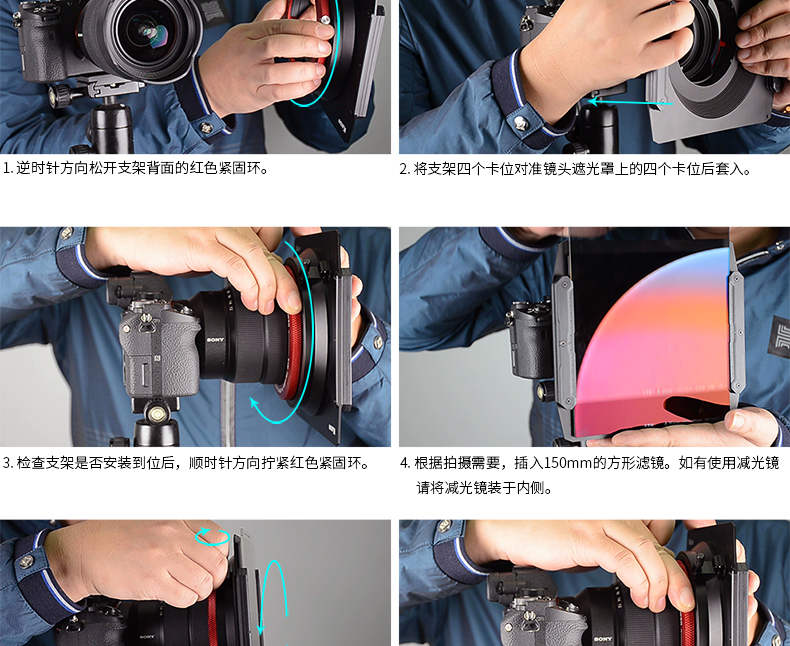 1. 逆时针方向松开支架背面的红色紧固环。

2. 将支架四个卡位对准镜头遮光罩上的四个卡位后套入。

SONY

3. 检查支架是否安装到位后，顺时针方向拧紧红色紧固环。

4. 根据拍摄需要，插入150mm的方形滤镜。如有使用减光镜请将减光镜装于内侧。

SONY