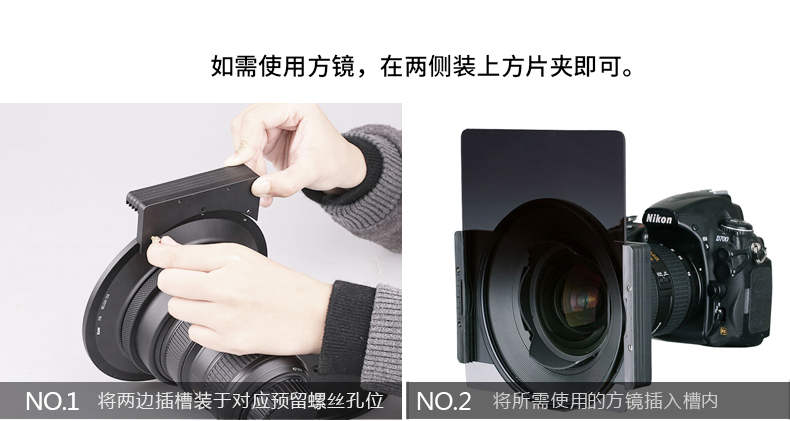 如需使用方镜，在两侧装上方片夹即可。

Nikon

D700

NO.1 将两边插槽装于对应预留螺丝孔位

NO.2 将所需使用的方镜插入槽内