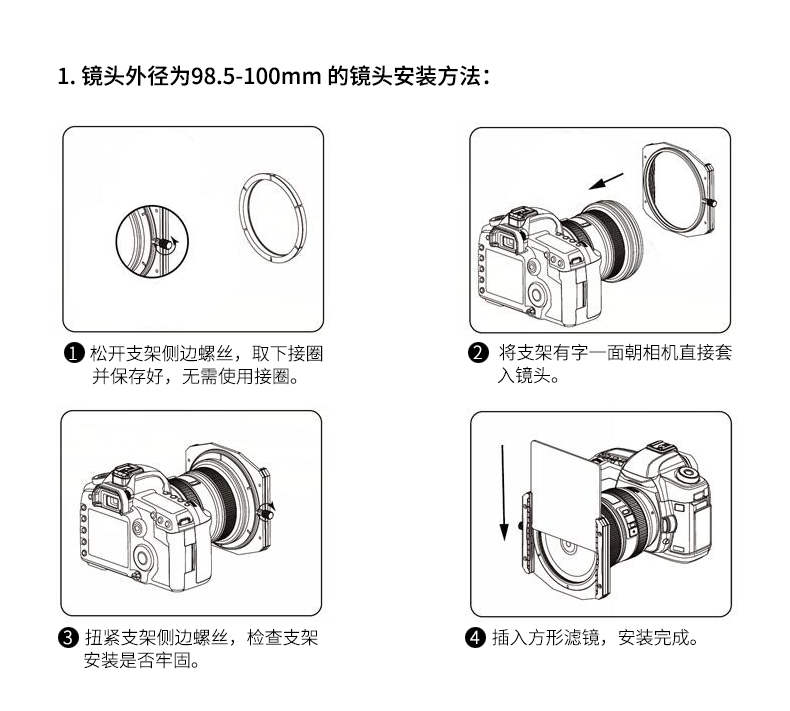 1. 镜头外径为98.5-100mm 的镜头安装方法：

❶ 松开支架侧边螺丝，取下接圈并保存好，无需使用接圈。

❷ 将支架有字一面朝相机直接套入镜头。

❸ 扭紧支架侧边螺丝，检查支架安装是否牢固。

❹ 插入方形滤镜，安装完成。