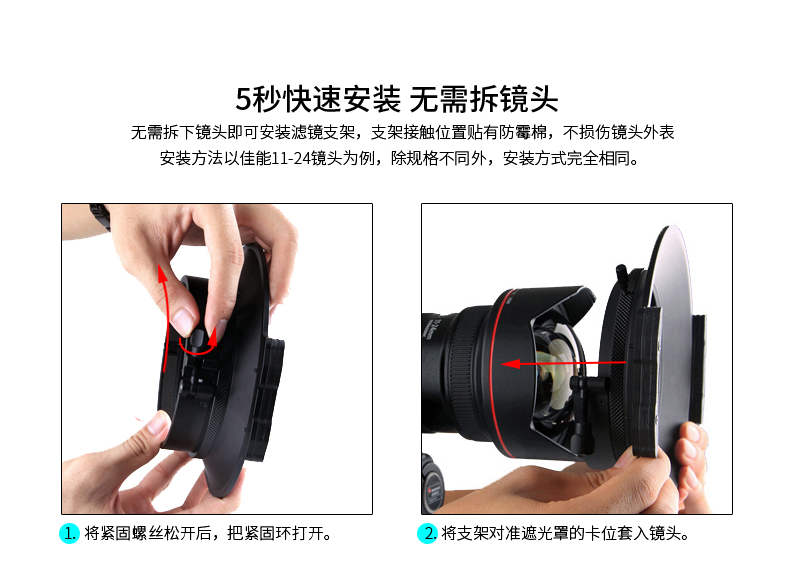 5秒快速安装 无需拆镜头

无需拆下镜头即可安装滤镜支架，支架接触位置贴有防霉棉，不损伤镜头外表
安装方法以佳能11-24镜头为例，除规格不同外，安装方式完全相同。

1. 将紧固螺丝松开后，把紧固环打开。

2. 将支架对准遮光罩的卡位套入镜头。