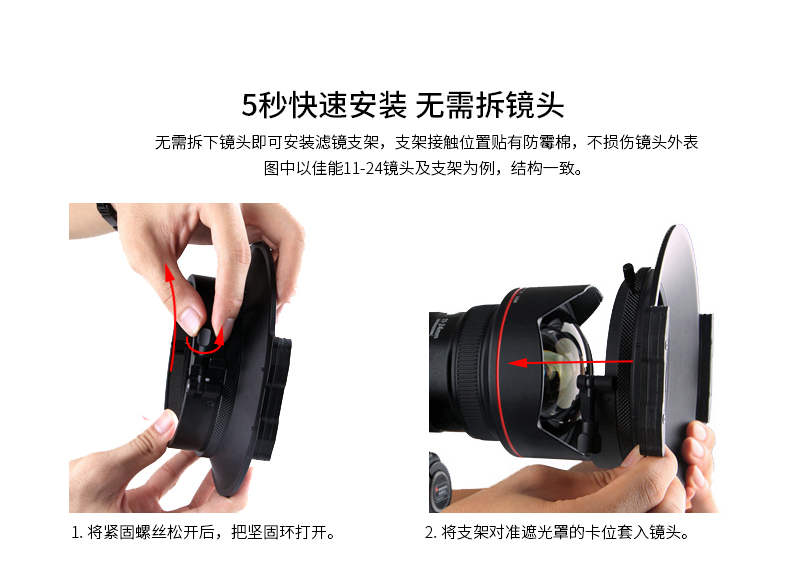 5秒快速安装 无需拆镜头

无需拆下镜头即可安装滤镜支架，支架接触位置贴有防霉棉，不损伤镜头外表
图中以佳能11-24镜头及支架为例，结构一致。

1. 将紧固螺丝松开后，把坚固环打开。

2. 将支架对准遮光罩的卡位套入镜头。