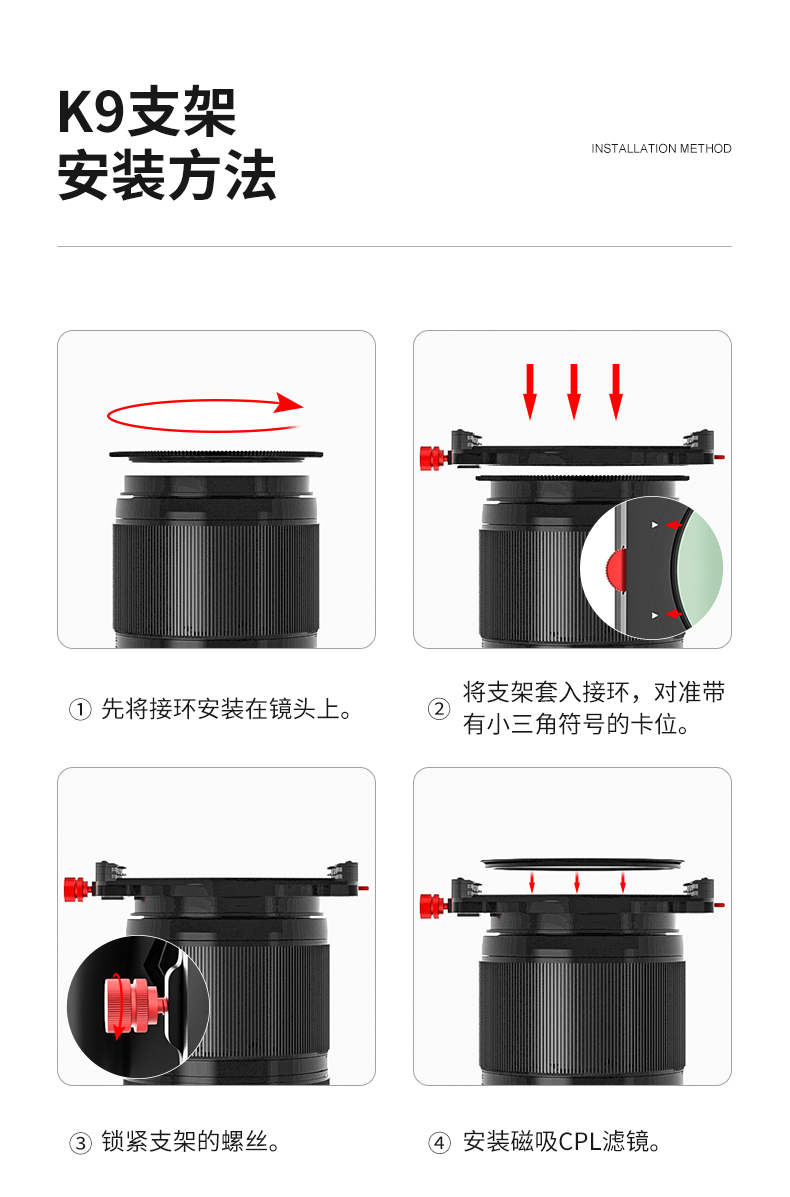 K9支架
安装方法

INSTALLATION METHOD

① 先将接环安装在镜头上。

② 将支架套入接环，对准带有小三角符号的卡位。

③ 锁紧支架的螺丝。

④ 安装磁吸CPL滤镜。