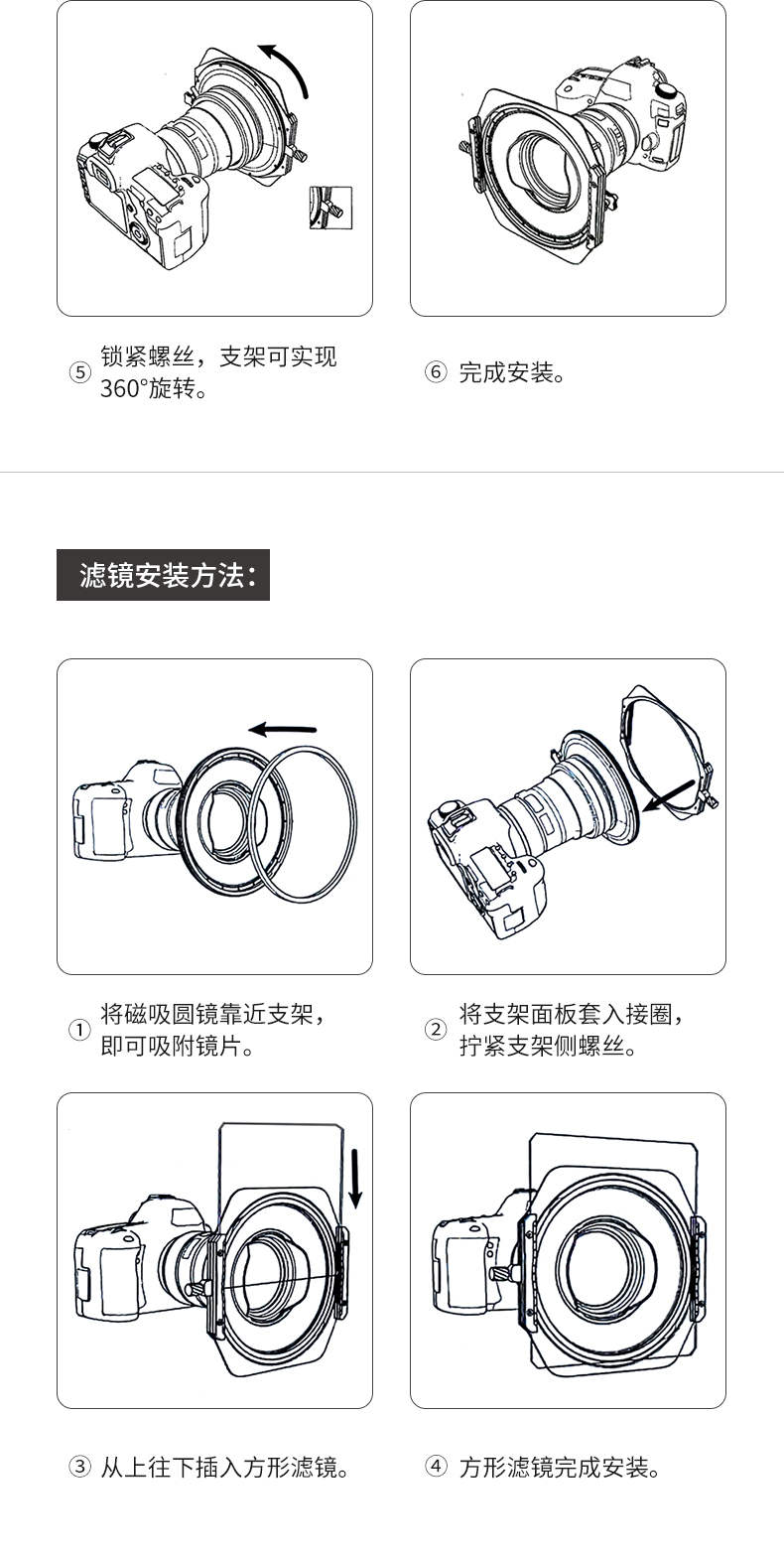 ⑤ 锁紧螺丝，支架可实现360°旋转。

⑥ 完成安装。

滤镜安装方法：

① 将磁吸圆镜靠近支架，即可吸附镜片。

② 将支架面板套入接圈，拧紧支架侧螺丝。

③ 从上往下插入方形滤镜。

④ 方形滤镜完成安装。