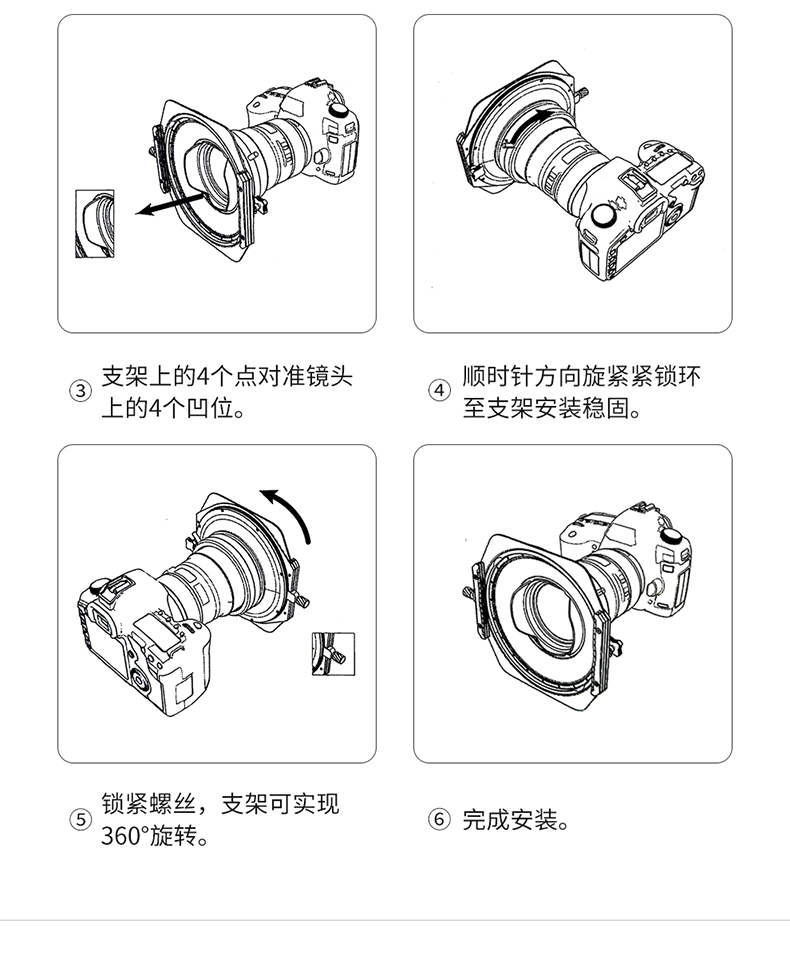 ③ 支架上的4个点对准镜头上的4个凹位。

④ 顺时针方向旋紧紧锁环至支架安装稳固。

⑤ 锁紧螺丝，支架可实现360°旋转。

⑥ 完成安装。