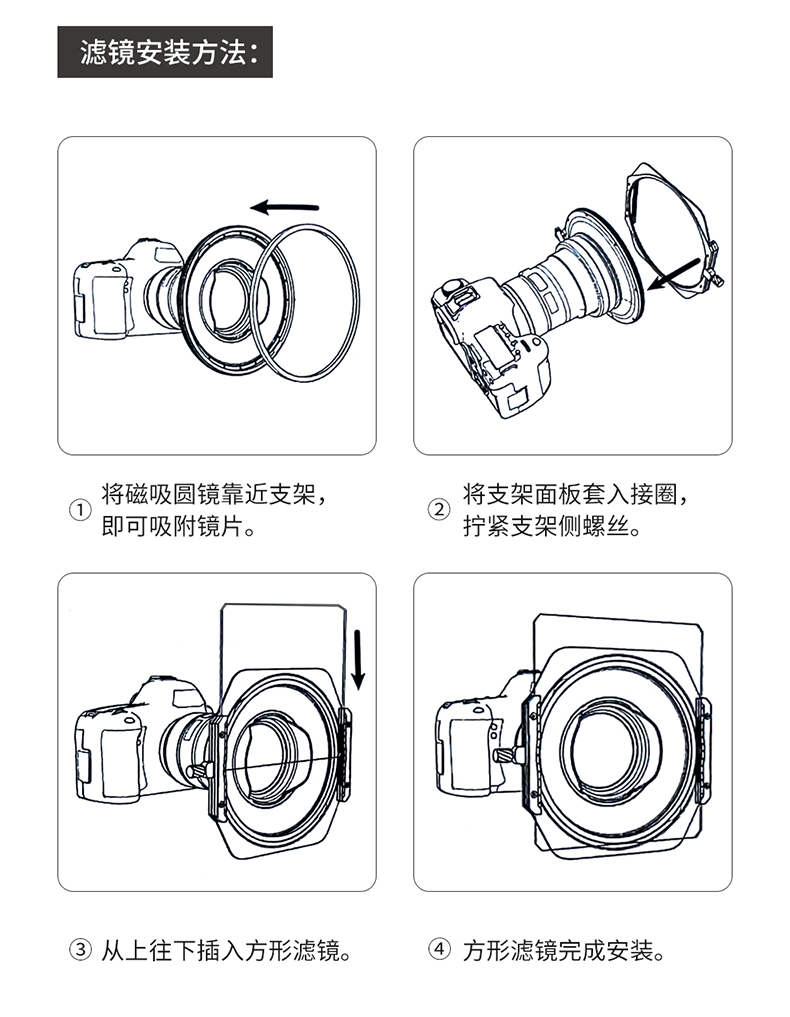 滤镜安装方法：

① 将磁吸圆镜靠近支架，即可吸附镜片。

② 将支架面板套入接圈，拧紧支架侧螺丝。

③ 从上往下插入方形滤镜。

④ 方形滤镜完成安装。