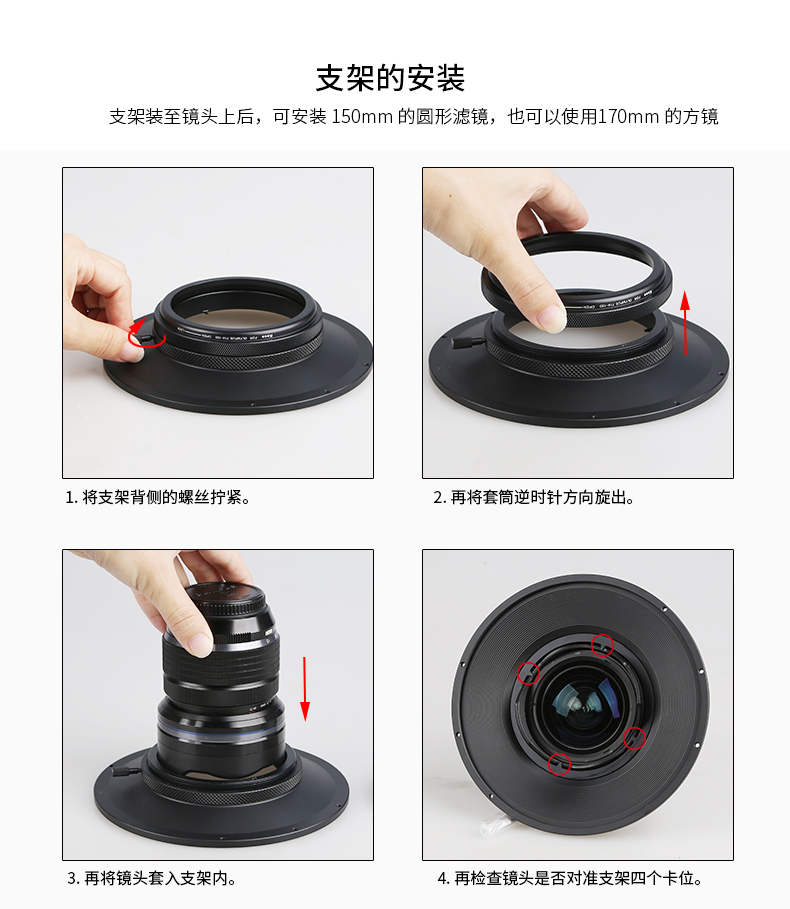 支架的安装

支架装至镜头上后，可安装 150mm 的圆形滤镜，也可以使用170mm 的方镜

1. 将支架背侧的螺丝拧紧。

2. 再将套筒逆时针方向旋出。

3. 再将镜头套入支架内。

4. 再检查镜头是否对准支架四个卡位。