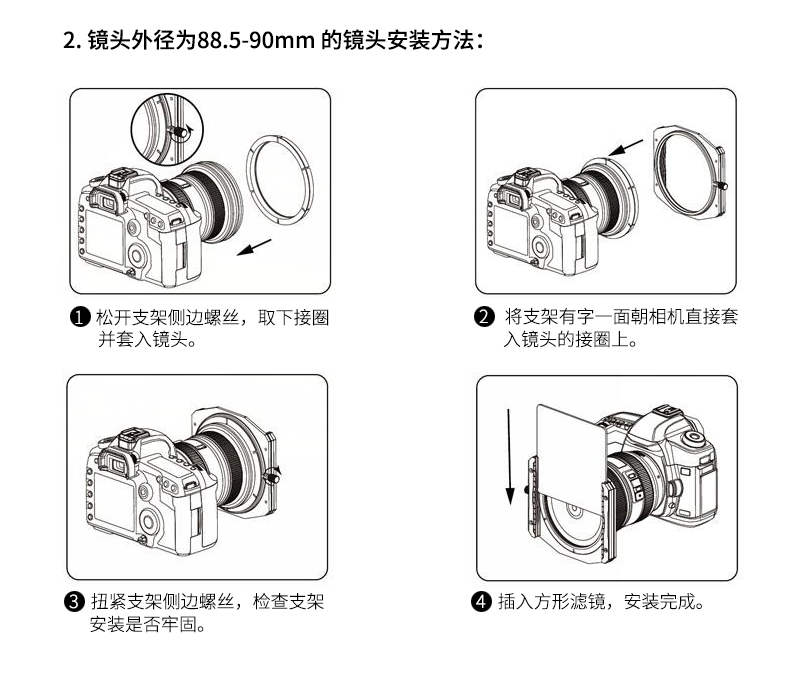 2. 镜头外径为88.5-90mm 的镜头安装方法：

❶ 松开支架侧边螺丝，取下接圈并套入镜头。

❷ 将支架有字一面朝相机直接套入镜头的接圈上。

❸ 扭紧支架侧边螺丝，检查支架安装是否牢固。

❹ 插入方形滤镜，安装完成。