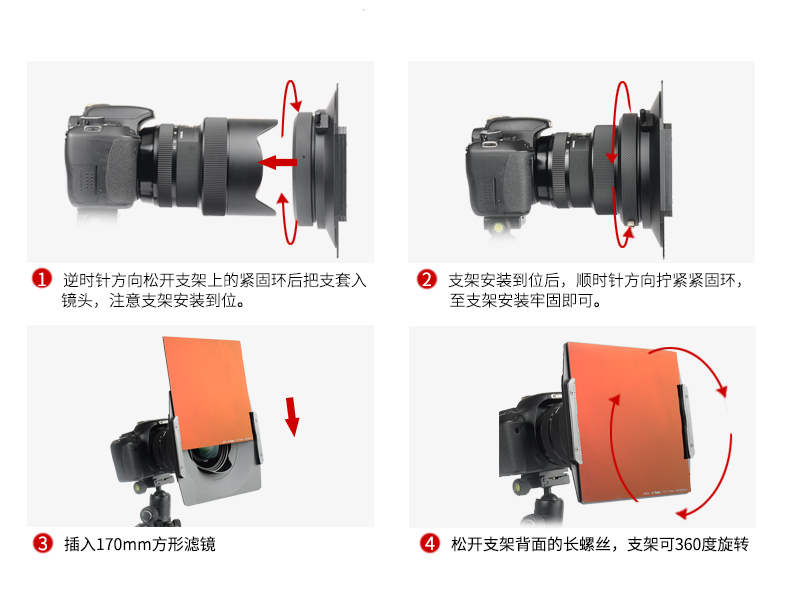 1 逆时针方向松开支架上的紧固环后把支套入镜头，注意支架安装到位。

2 支架安装到位后，顺时针方向拧紧紧固环，至支架安装牢固即可。

3 插入170mm方形滤镜

4 松开支架背面的长螺丝，支架可360度旋转