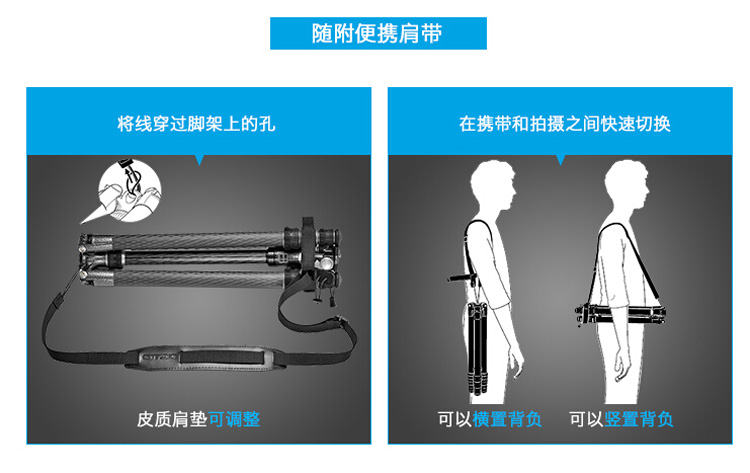 随附便携肩带

将线穿过脚架上的孔

皮质肩垫可调整

在携带和拍摄之间快速切换

可以横置背负

可以竖置背负