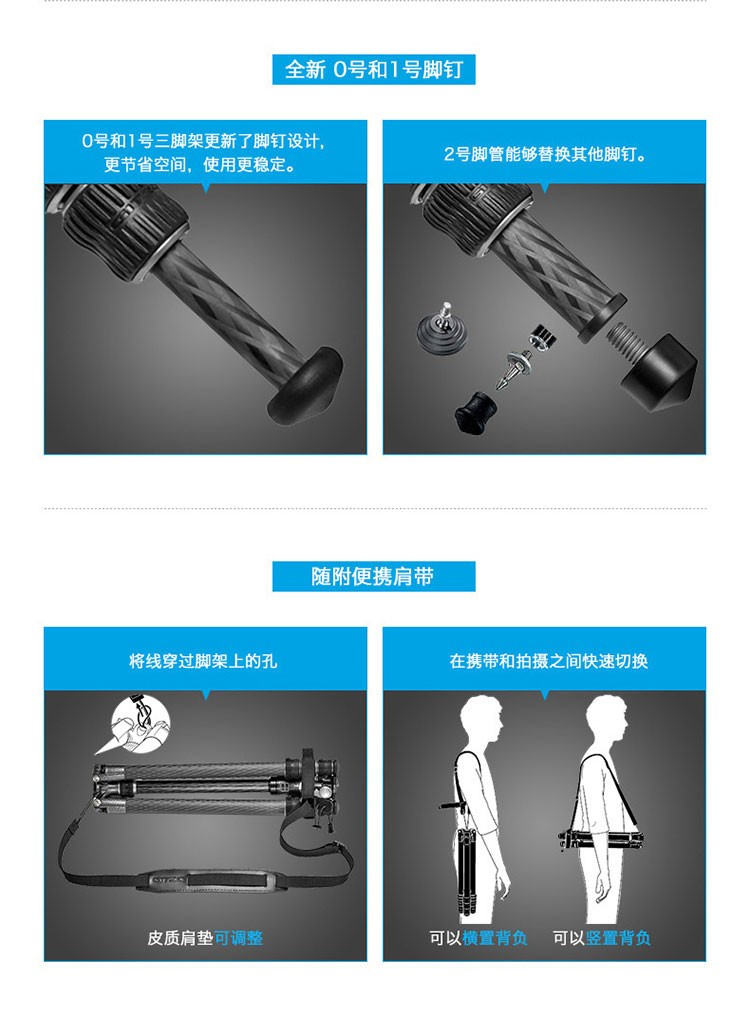 全新 0号和1号脚钉

0号和1号三脚架更新了脚钉设计，更节省空间，使用更稳定。

2号脚管能够替换其他脚钉。

随附便携肩带

将线穿过脚架上的孔

皮质肩垫可调整

在携带和拍摄之间快速切换

可以横置背负 可以竖置背负