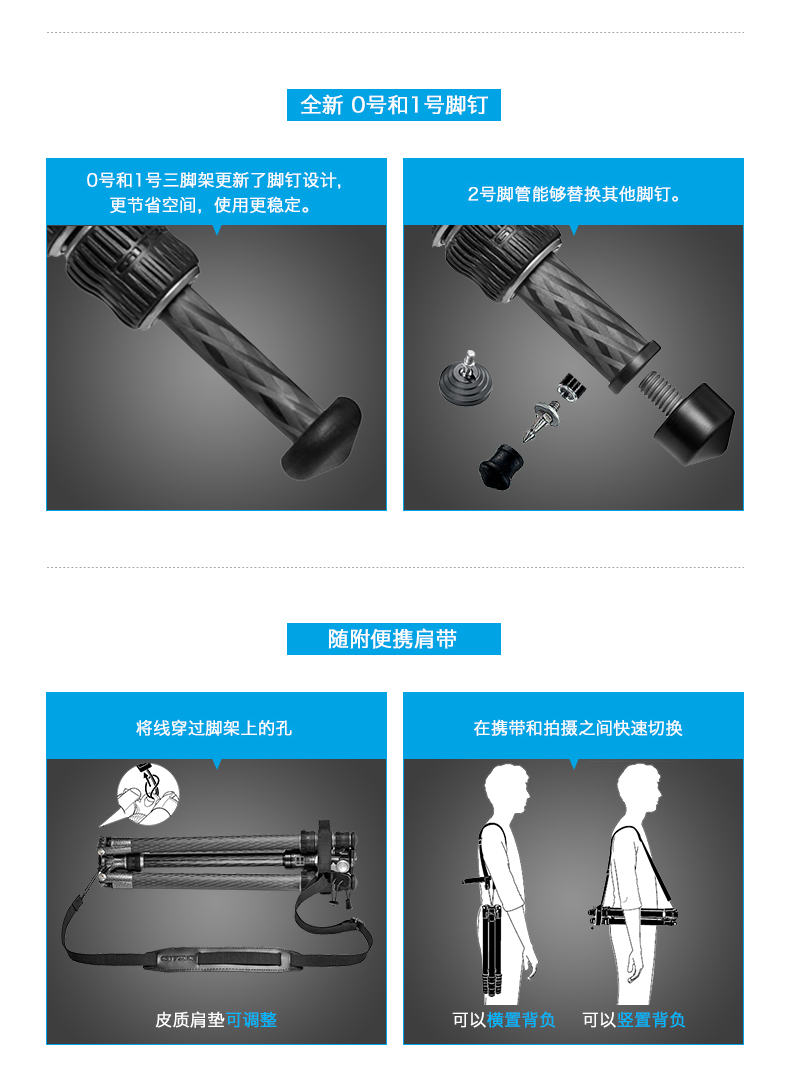 全新 0号和1号脚钉

0号和1号三脚架更新了脚钉设计，更节省空间，使用更稳定。

2号脚管能够替换其他脚钉。

随附便携肩带

将线穿过脚架上的孔

皮质肩垫可调整

在携带和拍摄之间快速切换

可以横置背负

可以竖置背负