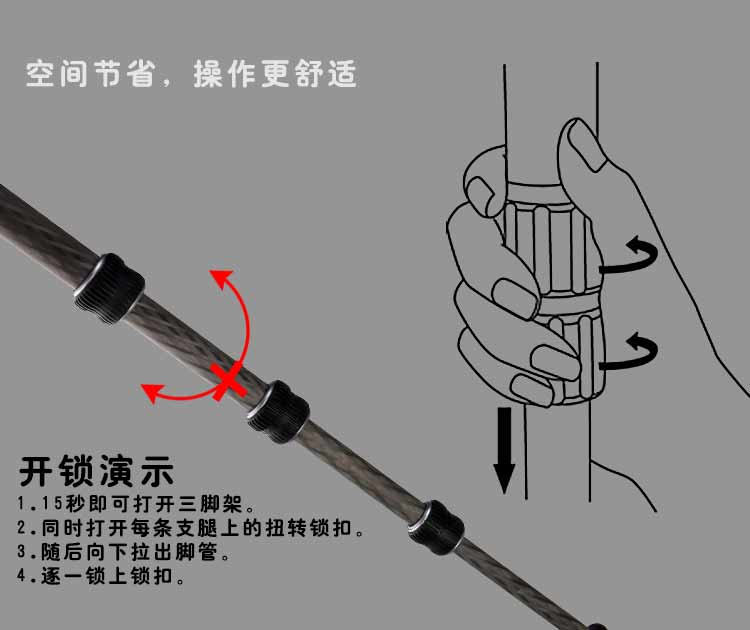 空间节省，操作更舒适

开锁演示

1.15秒即可打开三脚架。
2.同时打开每条支腿上的扭转锁扣。
3.随后向下拉出脚管。
4.逐一锁上锁扣。