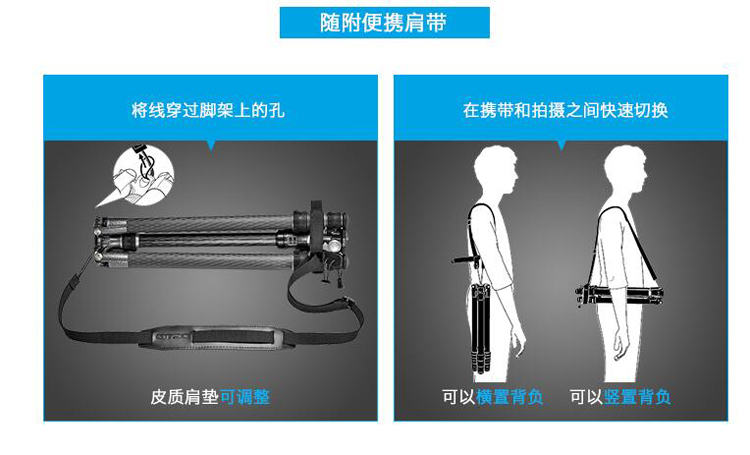 随附便携肩带

将线穿过脚架上的孔

皮质肩垫可调整

在携带和拍摄之间快速切换

可以横置背负

可以竖置背负