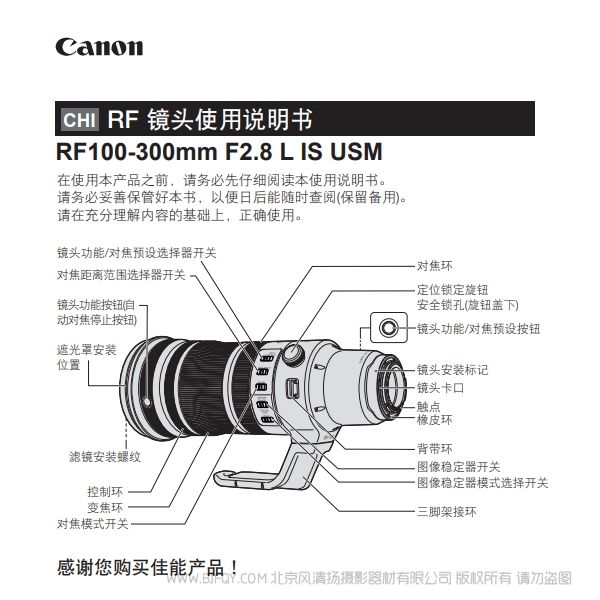 Canon

CHI RF 镜头使用说明书

RF100-300mm F2.8 L IS USM

在使用本产品之前，请务必先仔细阅读本使用说明书。
请务必妥善保管好本书，以便日后能随时查阅(保留备用)。
请在充分理解内容的基础上，正确使用。

镜头功能/对焦预设选择器开关
对焦距离范围选择器开关
镜头功能按钮(自动对焦停止按钮)
遮光罩安装位置
滤镜安装螺纹
控制环
变焦环
对焦模式开关

对焦环
定位锁定旋钮
安全锁孔(旋钮盖下)
镜头功能/对焦预设按钮
镜头安装标记
镜头卡口
触点
橡皮环
背带环
图像稳定器开关
图像稳定器模式选择开关
三脚架接环

感谢您购买佳能产品！

WWW.BJFQY.COM 北京风清扬摄影器材有限公司 版权所有 请勿盗图