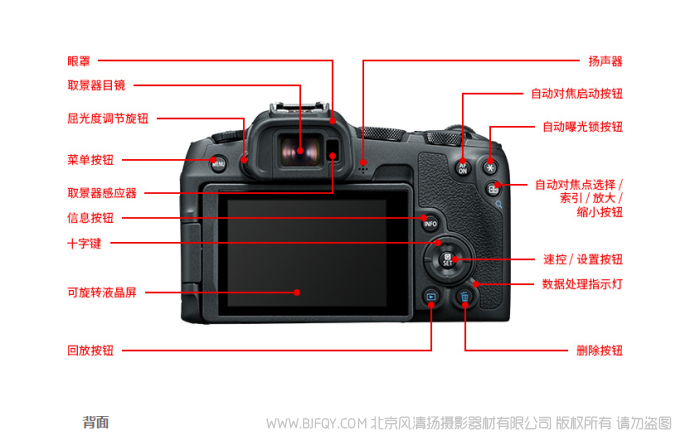 眼罩
取景器目镜
屈光度调节旋钮
菜单按钮
取景器感应器
信息按钮
十字键
可旋转液晶屏
回放按钮

扬声器
自动对焦启动按钮
自动曝光锁按钮
自动对焦点选择 / 索引 / 放大 / 缩小按钮
速控 / 设置按钮
数据处理指示灯
删除按钮

MENU
AF ON
INFO
SET

背面

WWW.BJFQY.COM 北京风清扬摄影器材有限公司 版权所有 请勿盗图