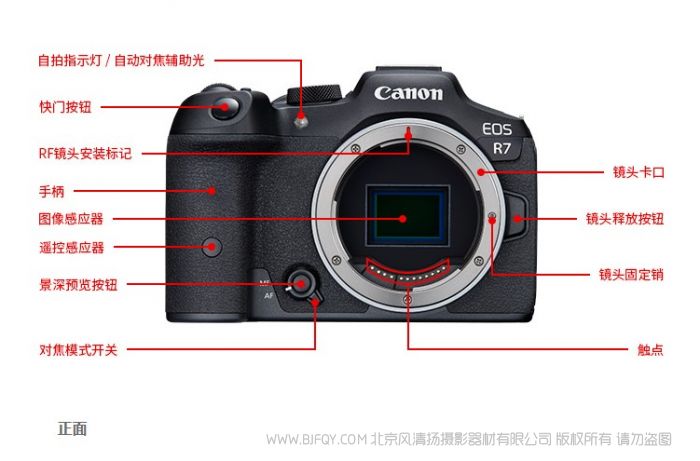 自拍指示灯 / 自动对焦辅助光

快门按钮

RF镜头安装标记

手柄

图像感应器

遥控感应器

景深预览按钮

对焦模式开关

Canon

EOS R7

MF AF

镜头卡口

镜头释放按钮

镜头固定销

触点

正面

WWW.BJFQY.COM 北京风清扬摄影器材有限公司 版权所有 请勿盗图