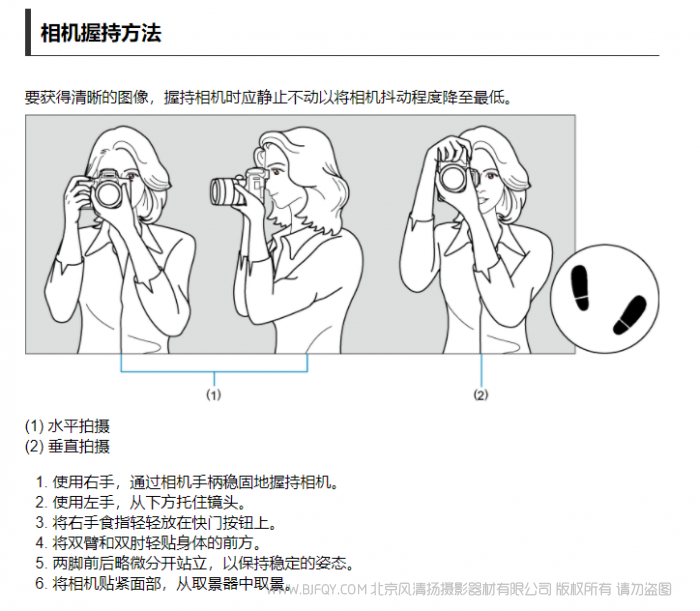 相机握持方法

要获得清晰的图像，握持相机时应静止不动以将相机抖动程度降至最低。

(1)

(2)

(1) 水平拍摄
(2) 垂直拍摄

1. 使用右手，通过相机手柄稳固地握持相机。
2. 使用左手，从下方托住镜头。
3. 将右手食指轻轻放在快门按钮上。
4. 将双臂和双肘轻贴身体的前方。
5. 两脚前后略微分开站立，以保持稳定的姿态。
6. 将相机贴紧面部，从取景器中取景。

WWW.BJFQY.COM 北京风清扬摄影器材有限公司 版权所有 请勿盗图