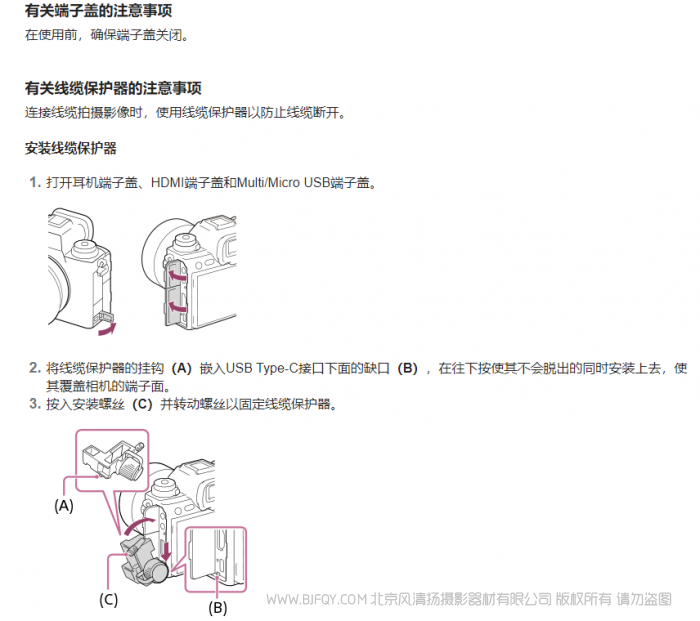 有关端子盖的注意事项

在使用前，确保端子盖关闭。

有关线缆保护器的注意事项

连接线缆拍摄影像时，使用线缆保护器以防止线缆断开。

安装线缆保护器

1. 打开耳机端子盖、HDMI端子盖和Multi/Micro USB端子盖。

2. 将线缆保护器的挂钩（A）嵌入USB Type-C接口下面的缺口（B），在往下按使其不会脱出的同时安装上去，使其覆盖相机的端子面。

3. 按入安装螺丝（C）并转动螺丝以固定线缆保护器。

(A)

(C)

(B)

WWW.BJFQY.COM 北京风清扬摄影器材有限公司 版权所有 请勿盗图