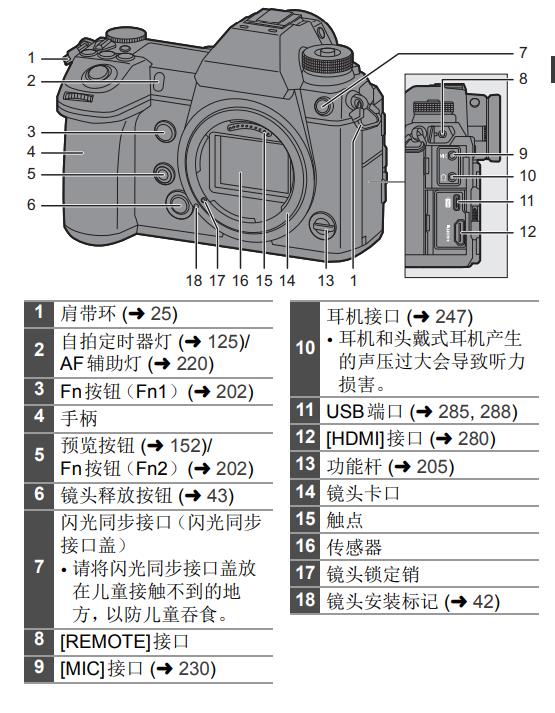 1
2
3
4
5
6
7
8
9
10
11
12
18 17 16 15 14 13 1

| | |
|---|---|
| 1 | 肩带环 (➜ 25) |
| 2 | 自拍定时器灯 (➜ 125)/ AF 辅助灯 (➜ 220) |
| 3 | Fn 按钮（Fn1）(➜ 202) |
| 4 | 手柄 |
| 5 | 预览按钮 (➜ 152)/ Fn 按钮（Fn2）(➜ 202) |
| 6 | 镜头释放按钮 (➜ 43) |
| 7 | 闪光同步接口（闪光同步接口盖） • 请将闪光同步接口盖放在儿童接触不到的地方，以防儿童吞食。 |
| 8 | [REMOTE] 接口 |
| 9 | [MIC] 接口 (➜ 230) |

| | |
|---|---|
| 10 | 耳机接口 (➜ 247) • 耳机和头戴式耳机产生的声压过大会导致听力损害。 |
| 11 | USB 端口 (➜ 285, 288) |
| 12 | [HDMI] 接口 (➜ 280) |
| 13 | 功能杆 (➜ 205) |
| 14 | 镜头卡口 |
| 15 | 触点 |
| 16 | 传感器 |
| 17 | 镜头锁定销 |
| 18 | 镜头安装标记 (➜ 42) |