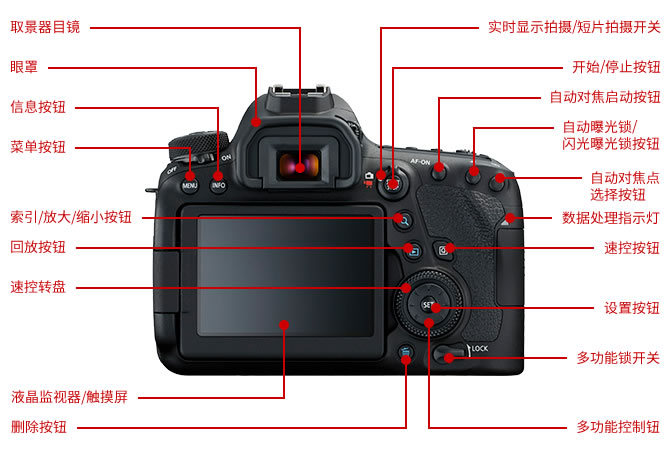 取景器目镜
眼罩
信息按钮
菜单按钮
索引/放大/缩小按钮
回放按钮
速控转盘
液晶监视器/触摸屏
删除按钮
实时显示拍摄/短片拍摄开关
开始/停止按钮
自动对焦启动按钮
自动曝光锁/
闪光曝光锁按钮
自动对焦点
选择按钮
数据处理指示灯
速控按钮
设置按钮
多功能锁开关
多功能控制钮
OFF
ON
MENU
INFO
AF-ON
SET
LOCK